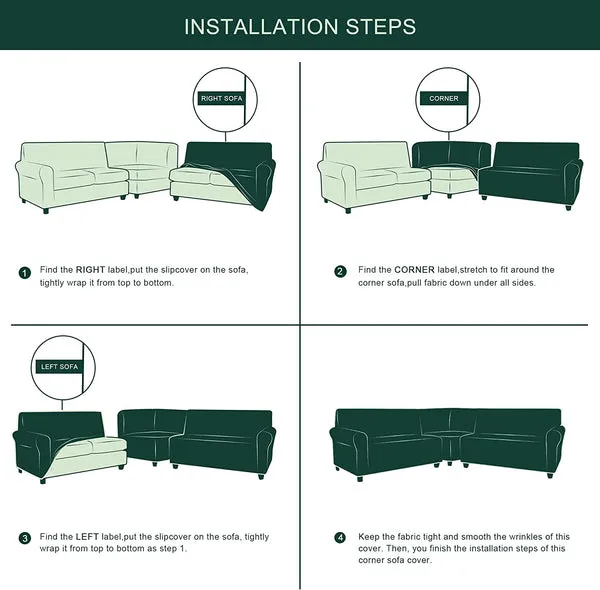 INSTALLATION STEPS

RIGHT SOFA

1 Find the RIGHT label,put the slipcover on the sofa, tightly wrap it from top to bottom.

CORNER

2 Find the CORNER label,stretch to fit around the corner sofa,pull fabric down under all sides.

LEFT SOFA

3 Find the LEFT label,put the slipcover on the sofa, tightly wrap it from top to bottom as step 1.

4 Keep the fabric tight and smooth the wrinkles of this cover. Then, you finish the installation steps of this corner sofa cover.